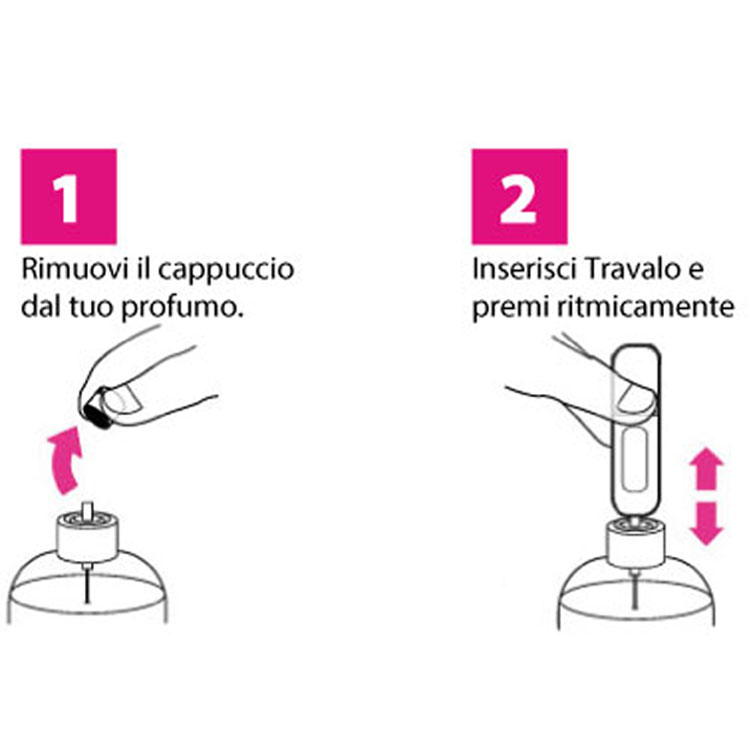 1

Rimuovi il cappuccio dal tuo profumo.

2

Inserisci Travalo e premi ritmicamente