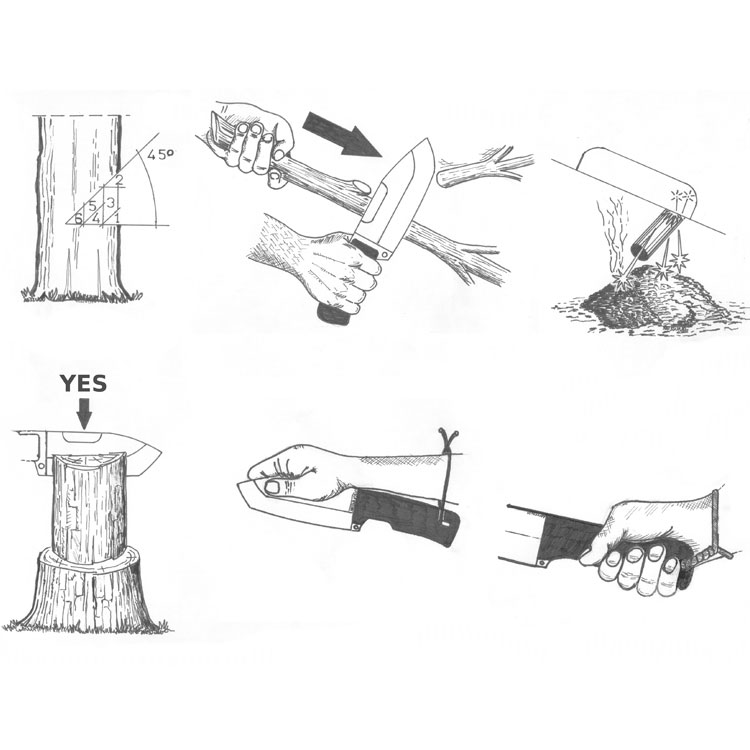 45°
2
5
3
6
4
1
YES